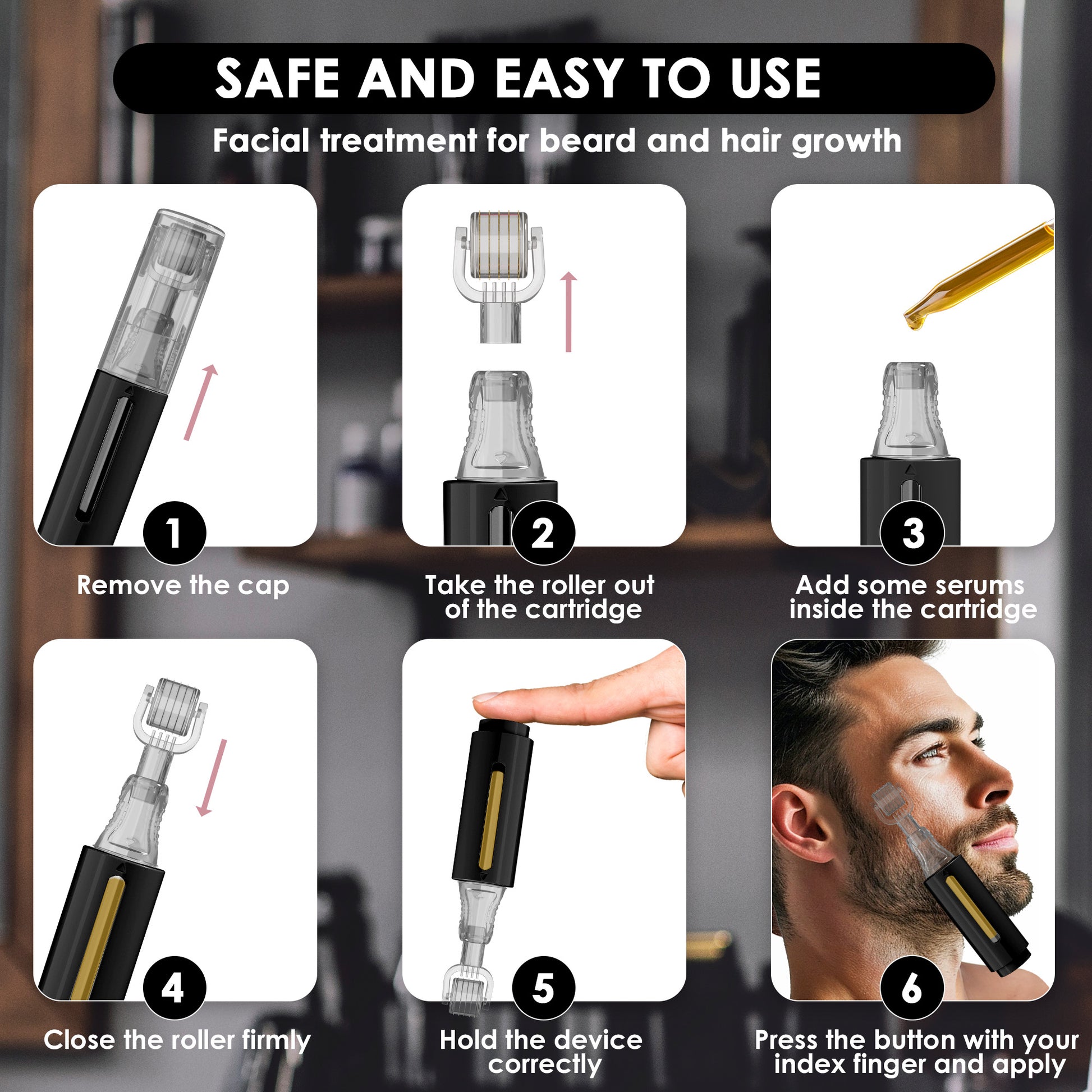 SAFE AND EASY TO USE

Facial treatment for beard and hair growth

1

Remove the cap

2

Take the roller out of the cartridge

3

Add some serums inside the cartridge

4

Close the roller firmly

5

Hold the device correctly

6

Press the button with your index finger and apply