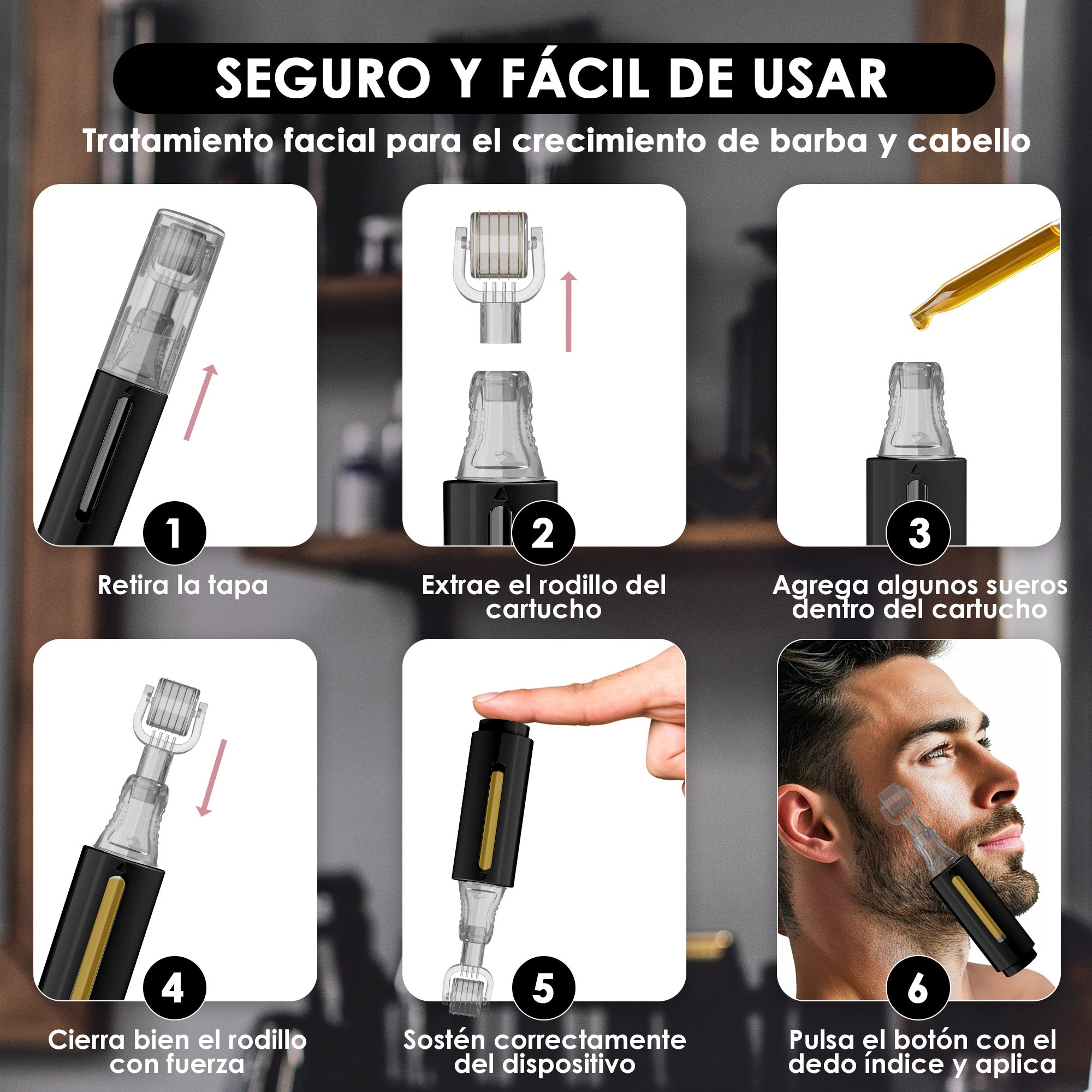 SEGURO Y FÁCIL DE USAR

Tratamiento facial para el crecimiento de barba y cabello

1

Retira la tapa

2

Extrae el rodillo del cartucho

3

Agrega algunos sueros dentro del cartucho

4

Cierra bien el rodillo con fuerza

5

Sostén correctamente del dispositivo

6

Pulsa el botón con el dedo índice y aplica